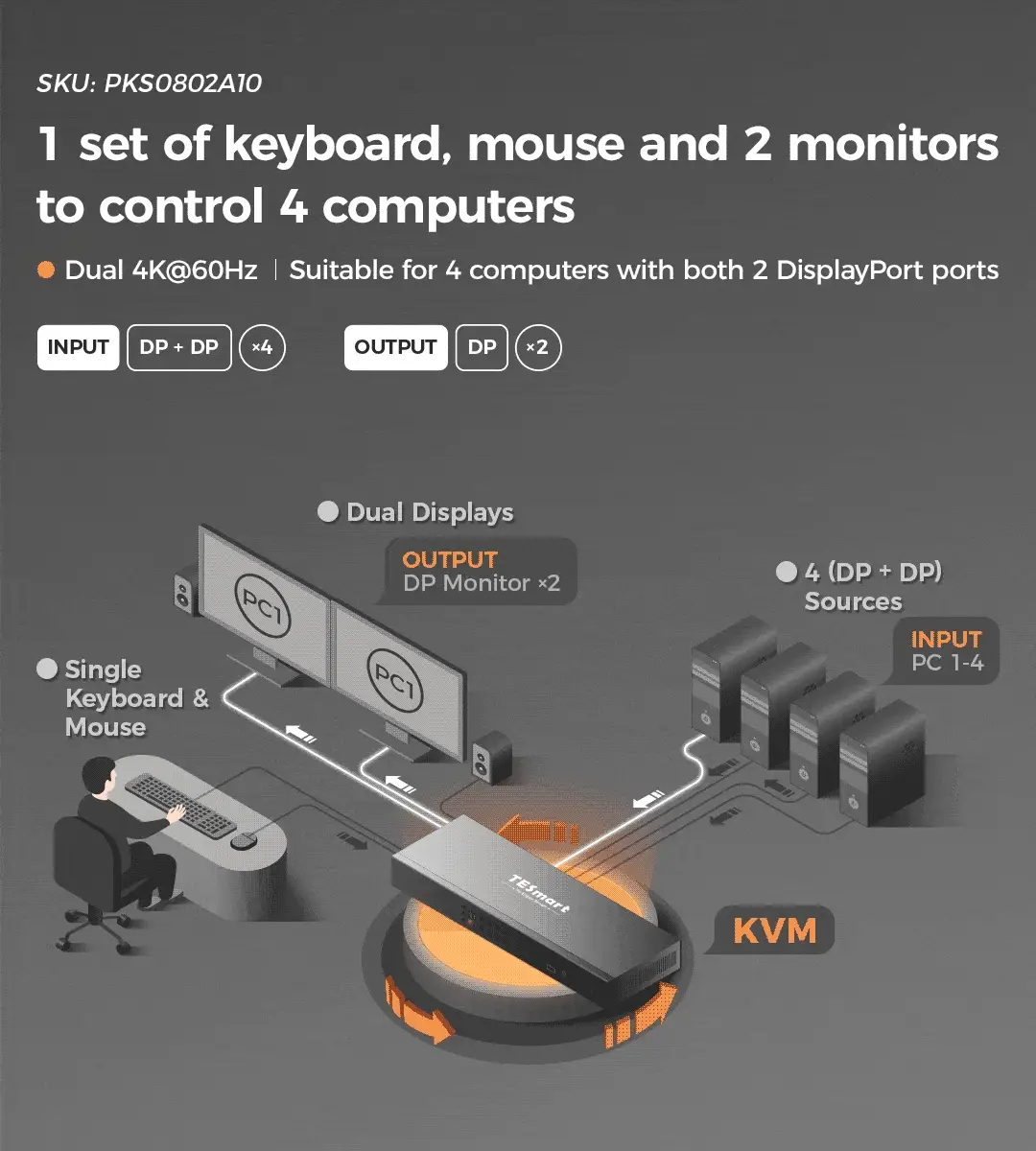 SKU: PKS0802A10

1 set of keyboard, mouse and 2 monitors to control 4 computers

Dual 4K@60Hz | Suitable for 4 computers with both 2 DisplayPort ports

INPUT DP + DP ×4 OUTPUT DP ×2

Dual Displays

OUTPUT
DP Monitor ×2

PC1

PC1

4 (DP + DP) Sources

INPUT
PC 1-4

Single Keyboard & Mouse

TESmart

KVM